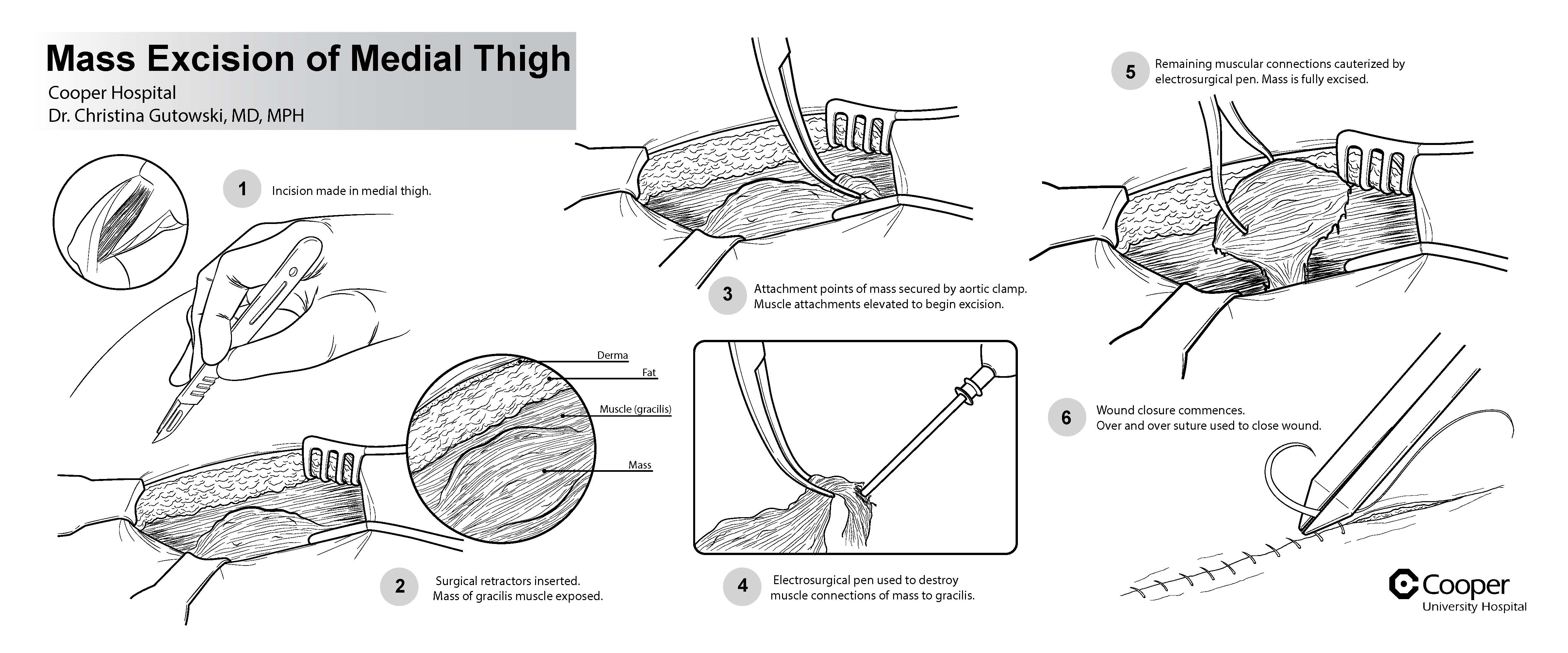 Mass Excision of Medial Thigh

Cooper Hospital
Dr. Christina Gutowski, MD, MPH

1 Incision made in medial thigh.

Derma
Fat
Muscle (gracilis)
Mass

2 Surgical retractors inserted. Mass of gracilis muscle exposed.

3 Attachment points of mass secured by aortic clamp. Muscle attachments elevated to begin excision.

4 Electrosurgical pen used to destroy muscle connections of mass to gracilis.

5 Remaining muscular connections cauterized by electrosurgical pen. Mass is fully excised.

6 Wound closure commences. Over and over suture used to close wound.

Cooper
University Hospital